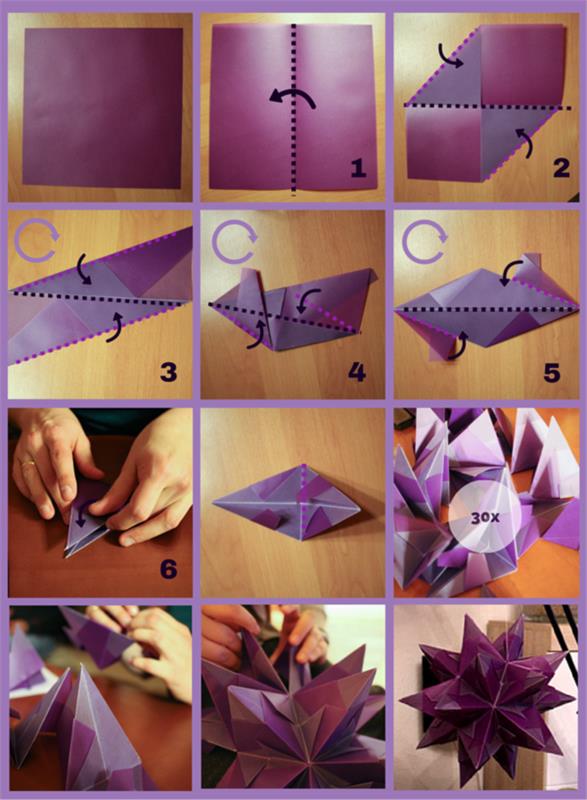 1

2

3

4

5

6

30x