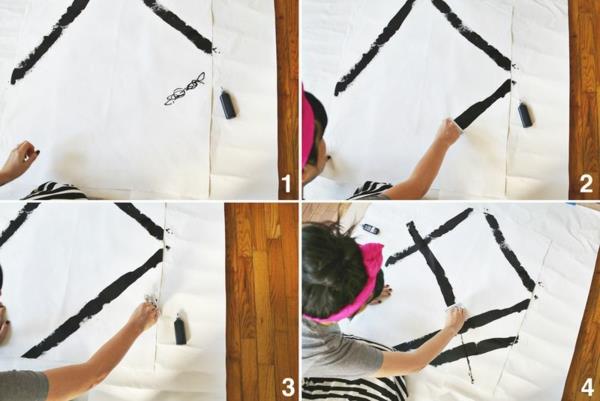 1

2

3

4