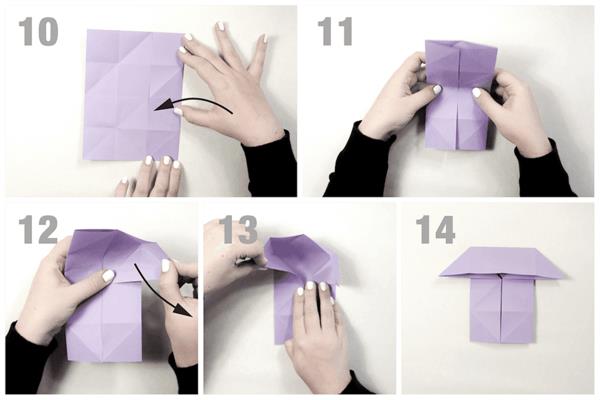 10

11

12

13

14