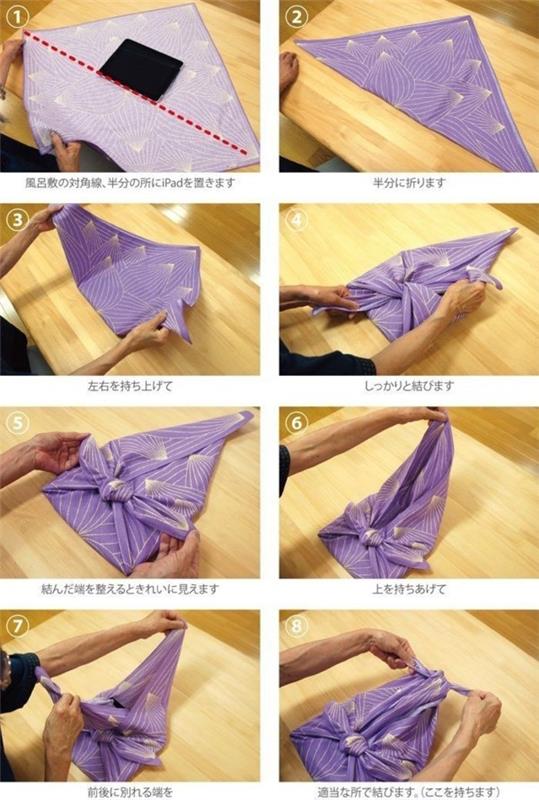 1
風呂敷の対角線、半分の所にiPadを置きます

2
半分に折ります

3
左右を持ち上げて

4
しっかりと結びます

5
結んだ端を整えるときれいに見えます

6
上を持ちあげて

7
前後に別れる端を

8
適当な所で結びます。(ここを持ちます)