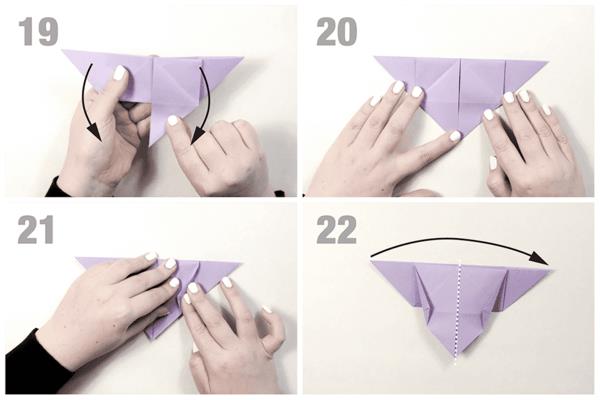 19

20

21

22