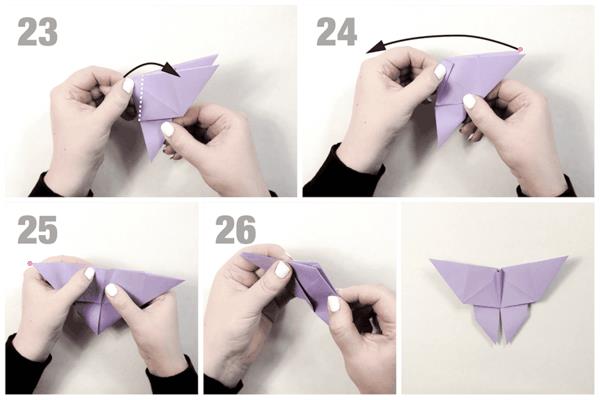 23

24

25

26