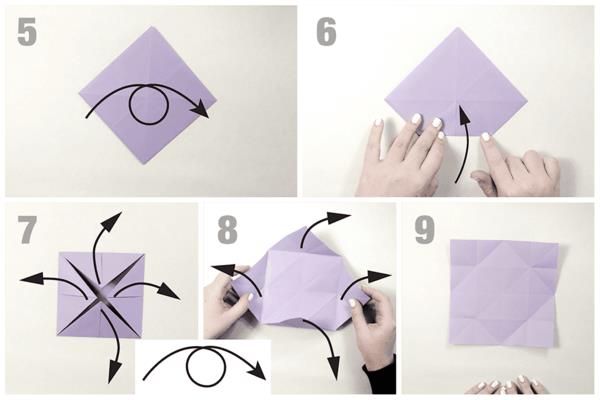 5

6

7

8

9