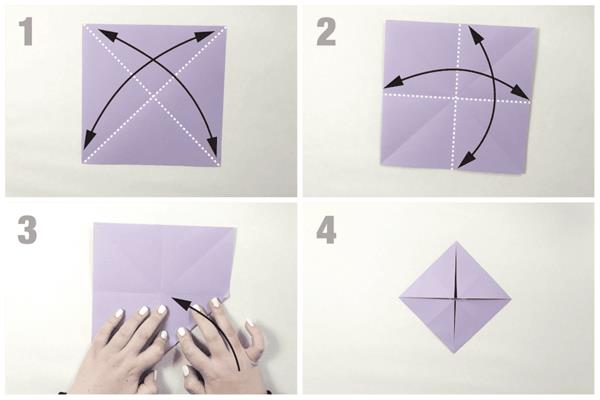 1

2

3

4