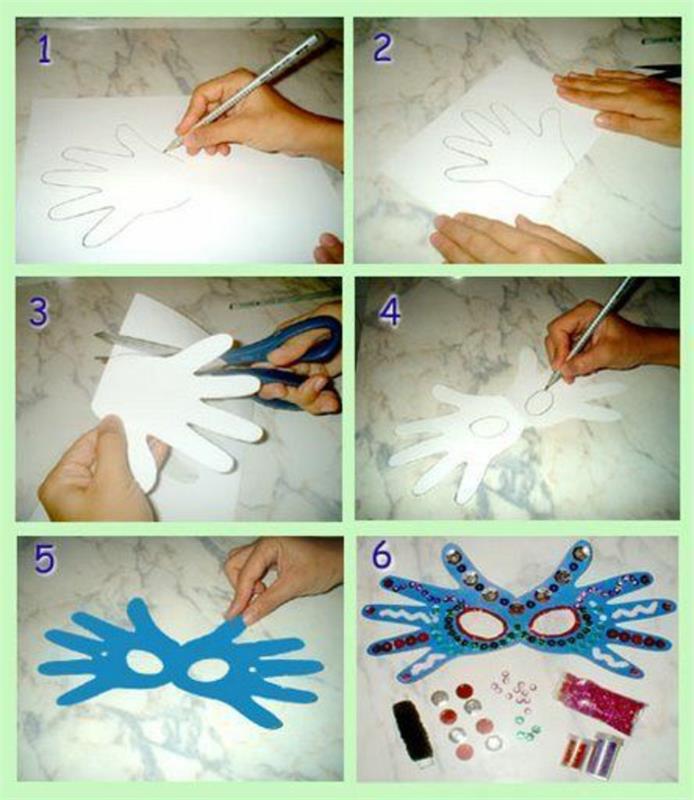 1

2

3

4

5

6